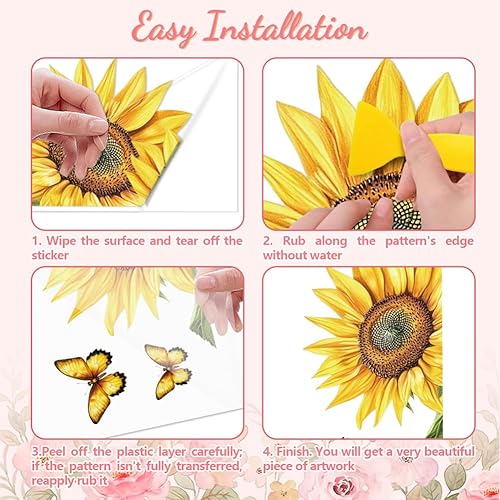 Easy Installation

1. Wipe the surface and tear off the sticker

2. Rub along the pattern's edge without water

3.Peel off the plastic layer carefully; if the pattern isn't fully transferred, reapply rub it

4. Finish. You will get a very beautiful piece of artwork