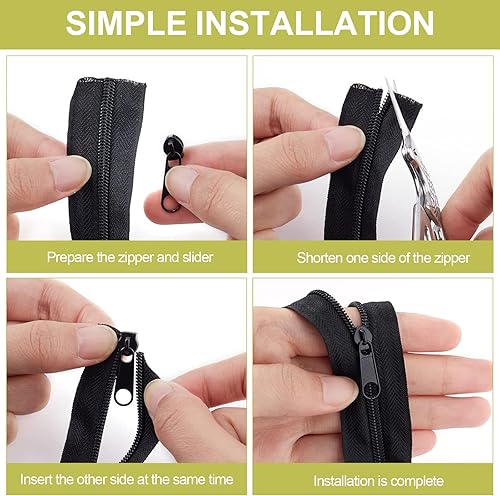 SIMPLE INSTALLATION

Prepare the zipper and slider

Shorten one side of the zipper

Insert the other side at the same time

Installation is complete