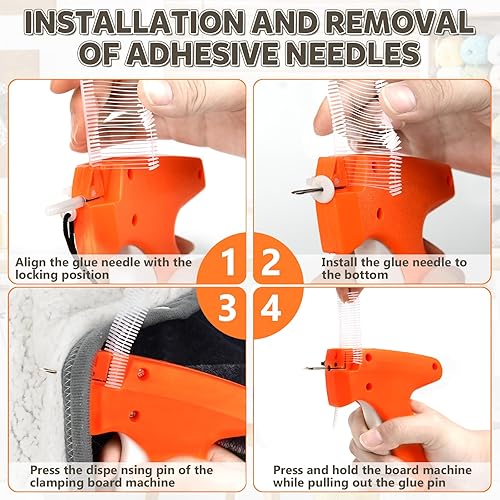 INSTALLATION AND REMOVAL OF ADHESIVE NEEDLES

Align the glue needle with the locking position

1

2

Install the glue needle to the bottom

3

4

Press the dispe nsing pin of the clamping board machine

Press and hold the board machine while pulling out the glue pin