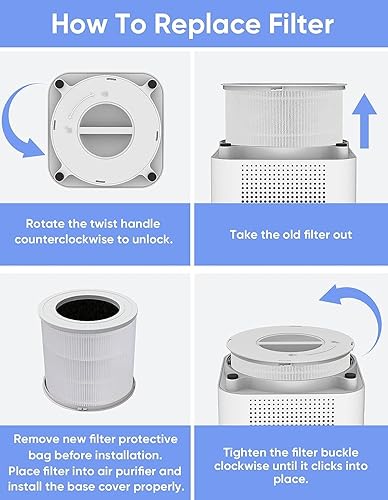 How To Replace Filter

Rotate the twist handle counterclockwise to unlock.

Take the old filter out

Remove new filter protective bag before installation. Place filter into air purifier and install the base cover properly.

Tighten the filter buckle clockwise until it clicks into place.