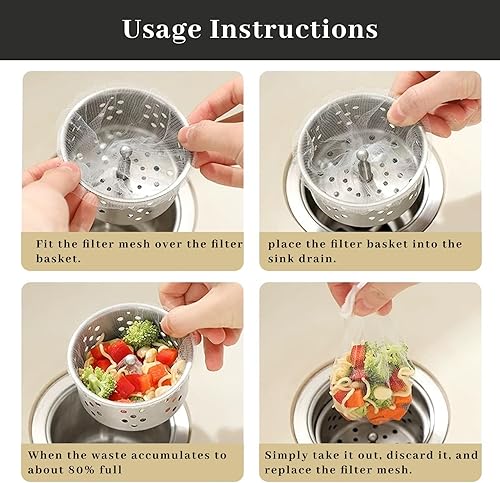 Usage Instructions

Fit the filter mesh over the filter basket.

place the filter basket into the sink drain.

When the waste accumulates to about 80% full

Simply take it out, discard it, and replace the filter mesh.