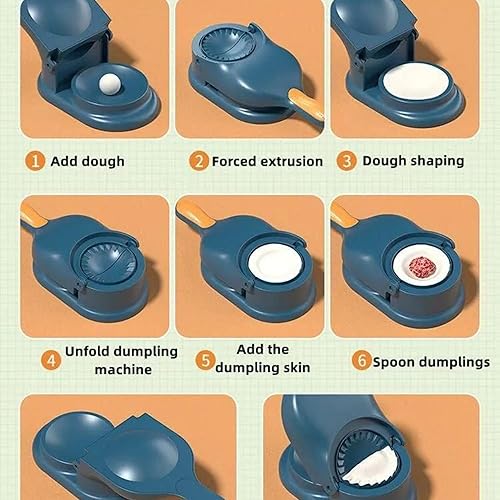 1 Add dough

2 Forced extrusion

3 Dough shaping

4 Unfold dumpling machine

5 Add the dumpling skin

6 Spoon dumplings