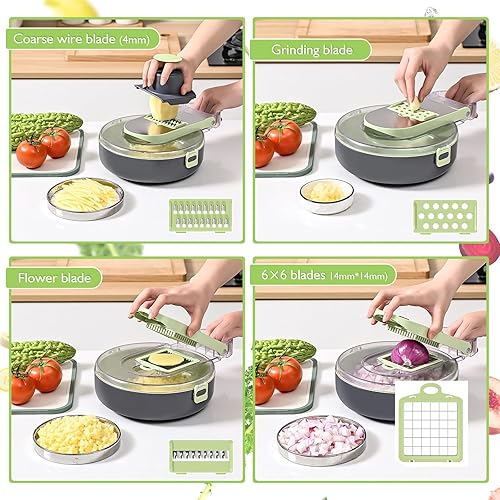 Coarse wire blade (4mm)

Grinding blade

Flower blade

6×6 blades (14mm*14mm)