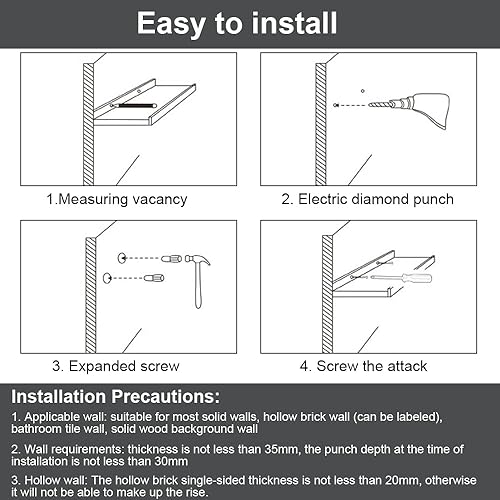 Easy to install

1.Measuring vacancy

2. Electric diamond punch

3. Expanded screw

4. Screw the attack

Installation Precautions:

1. Applicable wall: suitable for most solid walls, hollow brick wall (can be labeled), bathroom tile wall, solid wood background wall

2. Wall requirements: thickness is not less than 35mm, the punch depth at the time of installation is not less than 30mm

3. Hollow wall: The hollow brick single-sided thickness is not less than 20mm, otherwise it will not be able to make up the rise.