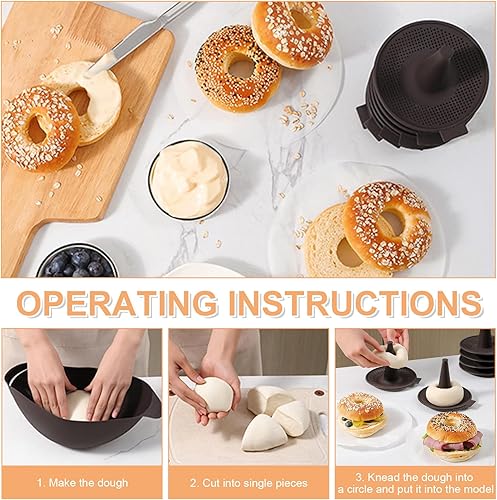 OPERATING INSTRUCTIONS

1. Make the dough

2. Cut into single pieces

3. Knead the dough into a circle and put it into the model