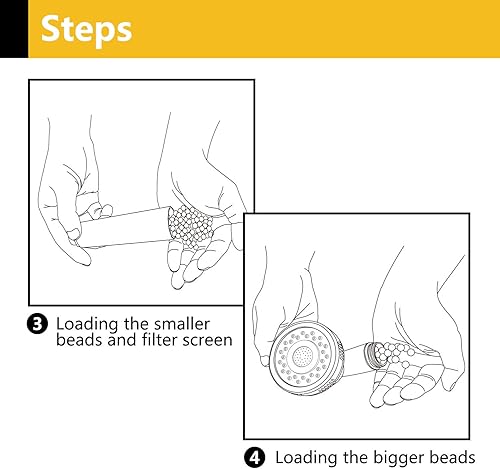 Steps

❸ Loading the smaller beads and filter screen

❹ Loading the bigger beads