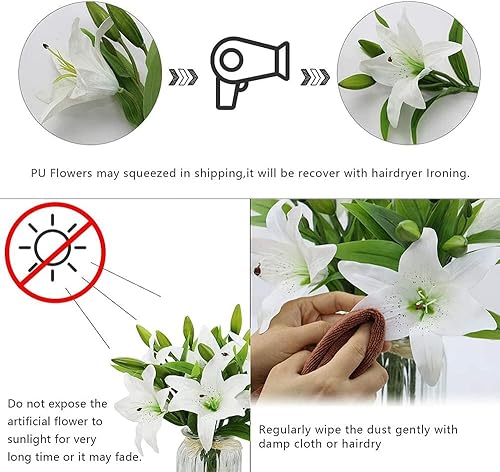 PU Flowers may squeezed in shipping,it will be recover with hairdryer Ironing.

Do not expose the artificial flower to sunlight for very long time or it may fade.

Regularly wipe the dust gently with damp cloth or hairdry