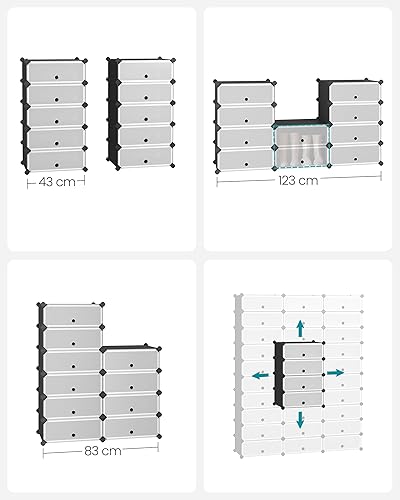 43 cm

123 cm

83 cm