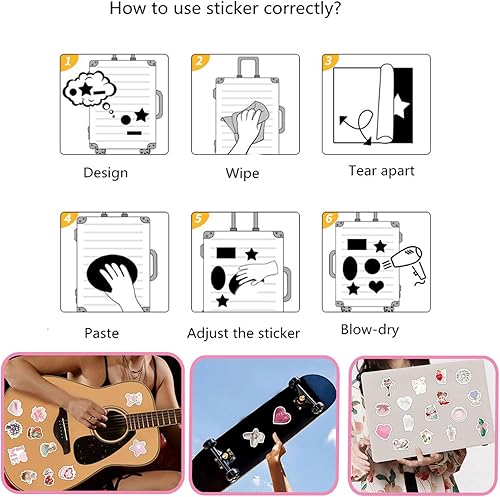 How to use sticker correctly?

1

Design

2

Wipe

3

Tear apart

4

Paste

5

Adjust the sticker

6

Blow-dry