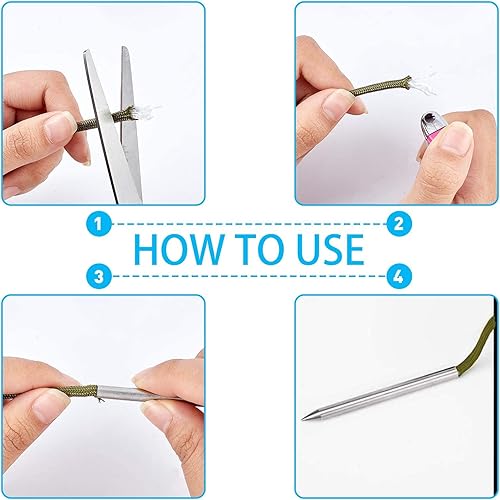 1

2

HOW TO USE

3

4