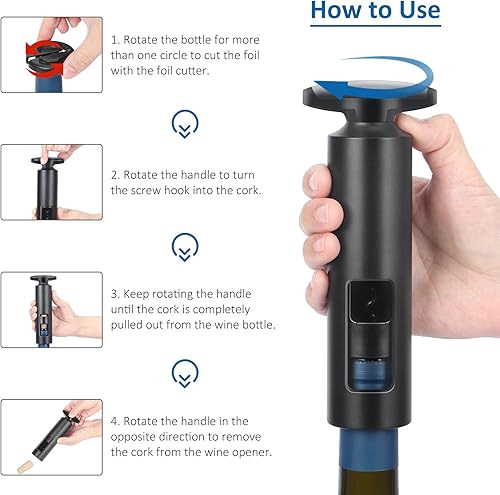 How to Use

1. Rotate the bottle for more than one circle to cut the foil with the foil cutter.

2. Rotate the handle to turn the screw hook into the cork.

3. Keep rotating the handle until the cork is completely pulled out from the wine bottle.

4. Rotate the handle in the opposite direction to remove the cork from the wine opener.