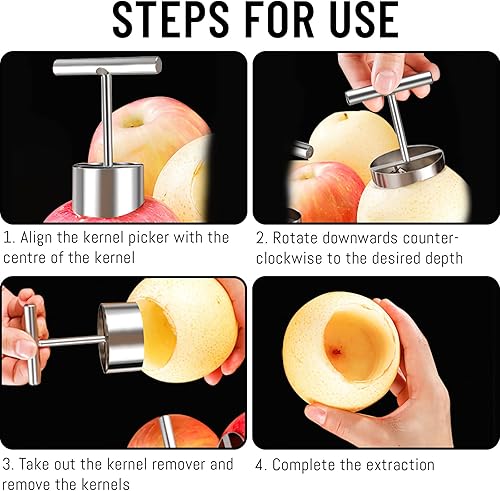 STEPS FOR USE

1. Align the kernel picker with the centre of the kernel

2. Rotate downwards counter-clockwise to the desired depth

3. Take out the kernel remover and remove the kernels

4. Complete the extraction