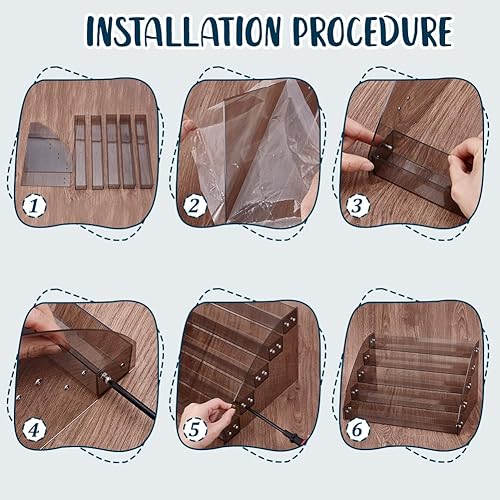 INSTALLATION PROCEDURE

1

2

3

4

5

6