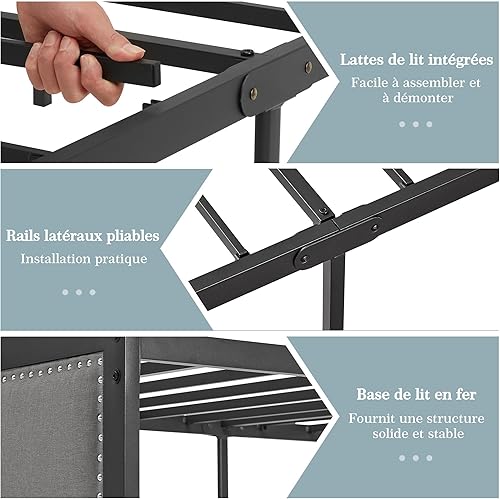 Lattes de lit intégrées
Facile à assembler et à démonter

Rails latéraux pliables
Installation pratique

Base de lit en fer
Fournit une structure solide et stable