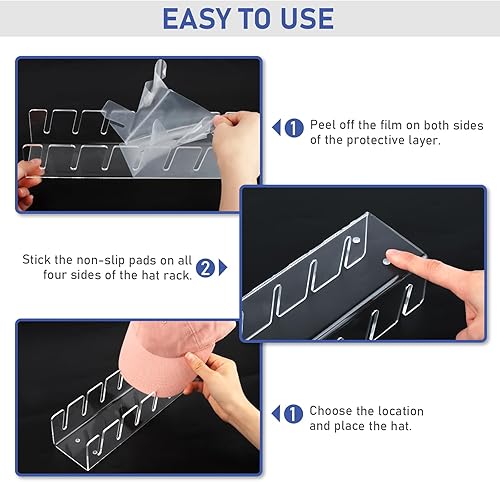 EASY TO USE

1 Peel off the film on both sides of the protective layer.

Stick the non-slip pads on all four sides of the hat rack. 2

1 Choose the location and place the hat.