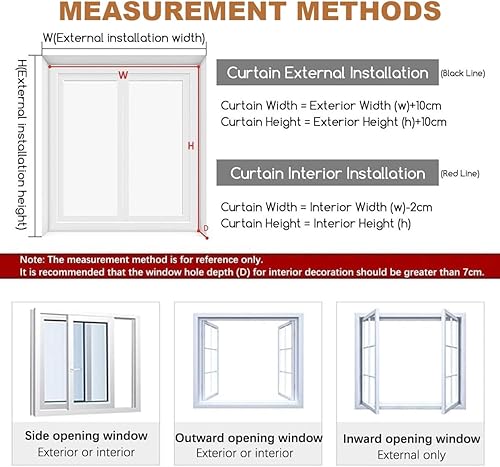 MEASUREMENT METHODS

W(External installation width)

H(External installation height)

W

H

D

Curtain External Installation (Black Line)

Curtain Width = Exterior Width (w)+10cm
Curtain Height = Exterior Height (h)+10cm

Curtain Interior Installation (Red Line)

Curtain Width = Interior Width (w)-2cm
Curtain Height = Interior Height (h)

Note: The measurement method is for reference only.
It is recommended that the window hole depth (D) for interior decoration should be greater than 7cm.

Side opening window
Exterior or interior

Outward opening window
Exterior or interior

Inward opening window
External only