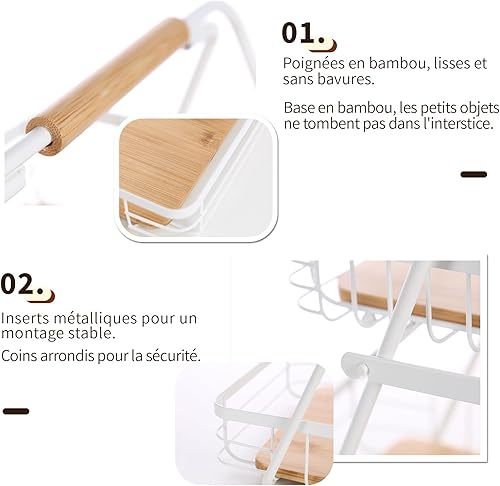 01.

Poignées en bambou, lisses et sans bavures.

Base en bambou, les petits objets ne tombent pas dans l'interstice.

02.

Inserts métalliques pour un montage stable.

Coins arrondis pour la sécurité.