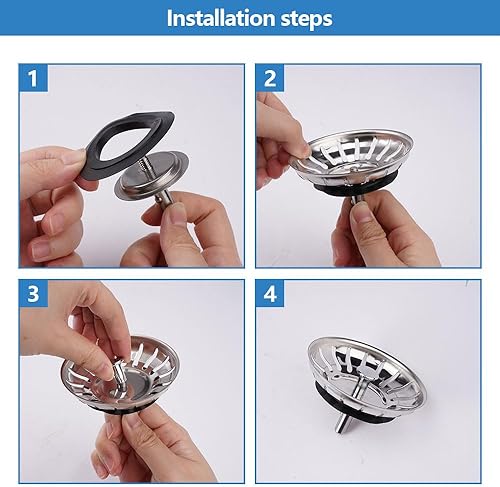 Installation steps

1

2

3

4