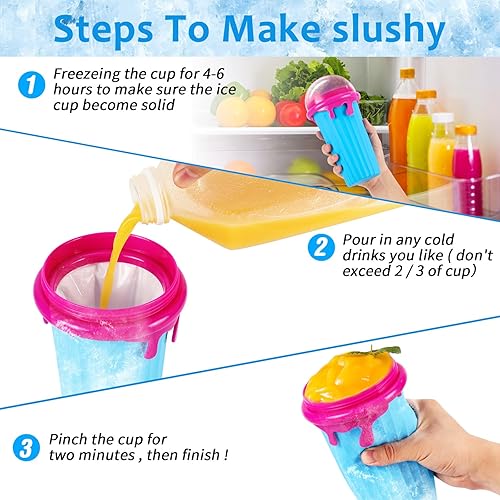 Steps To Make slushy

1 Freezeing the cup for 4-6 hours to make sure the ice cup become solid

2 Pour in any cold drinks you like ( don't exceed 2 / 3 of cup)

3 Pinch the cup for two minutes , then finish !