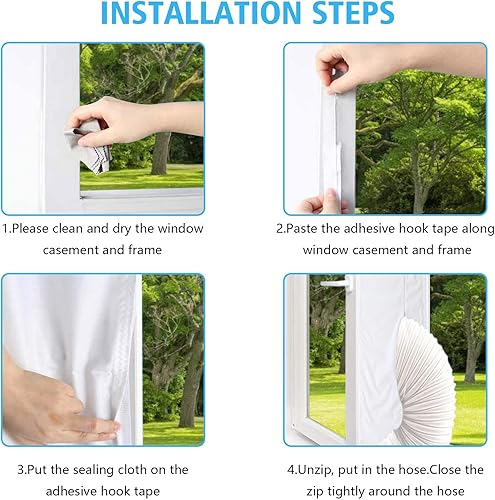 INSTALLATION STEPS

1.Please clean and dry the window casement and frame

2.Paste the adhesive hook tape along window casement and frame

3.Put the sealing cloth on the adhesive hook tape

4.Unzip, put in the hose.Close the zip tightly around the hose