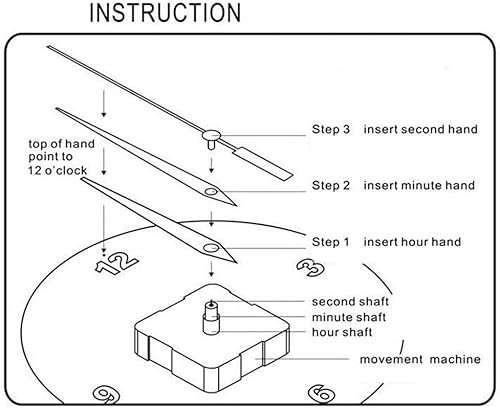 INSTRUCTION

top of hand point to 12 o'clock

Step 3 insert second hand

Step 2 insert minute hand

Step 1 insert hour hand

12

3

second shaft

minute shaft

hour shaft

movement machine

9

6