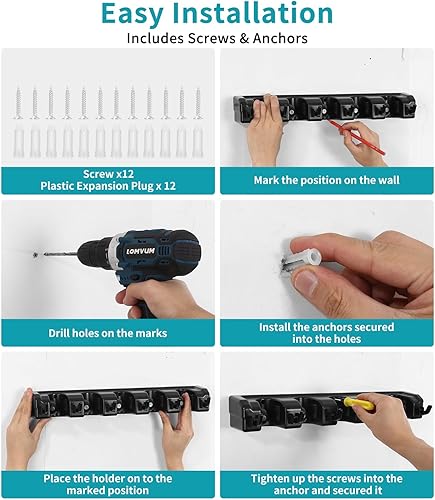 Easy Installation
Includes Screws & Anchors

Screw x12
Plastic Expansion Plug x 12

Mark the position on the wall

LOMVUM

Drill holes on the marks

Install the anchors secured into the holes

Place the holder on to the marked position

Tighten up the screws into the anchor and secured it