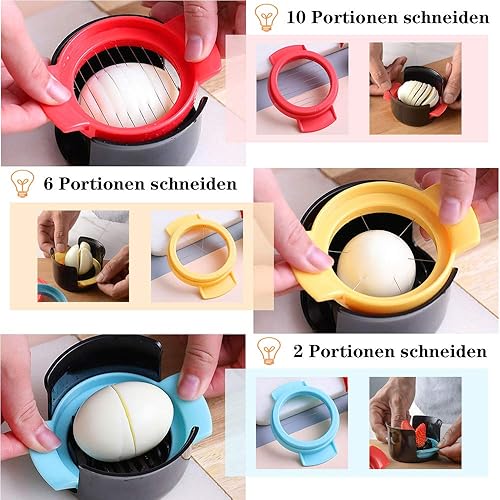 10 Portionen schneiden

6 Portionen schneiden

2 Portionen schneiden