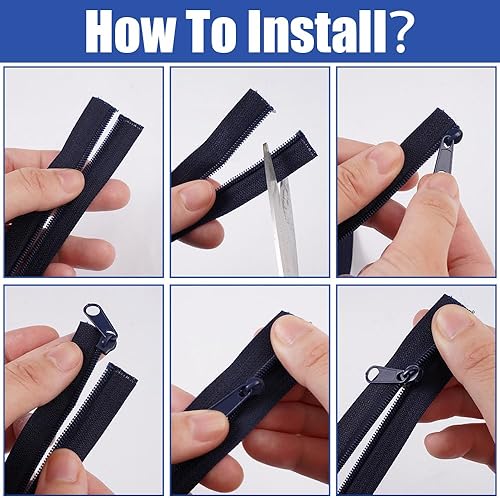 How To Install?