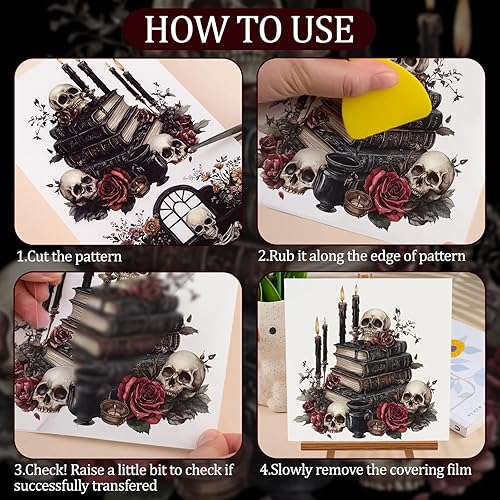 HOW TO USE

1.Cut the pattern

2.Rub it along the edge of pattern

3.Check! Raise a little bit to check if successfully transfered

4.Slowly remove the covering film