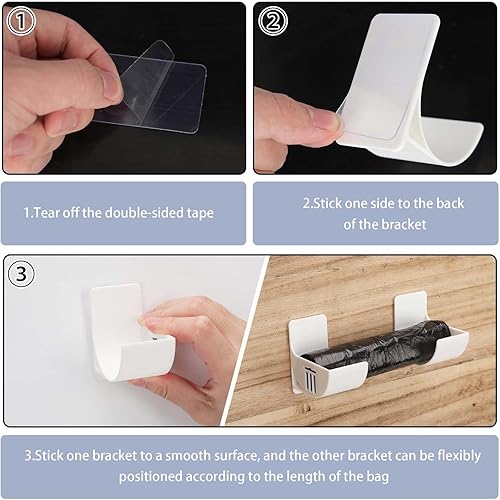 ①

②

1.Tear off the double-sided tape

2.Stick one side to the back of the bracket

③

3.Stick one bracket to a smooth surface, and the other bracket can be flexibly positioned according to the length of the bag