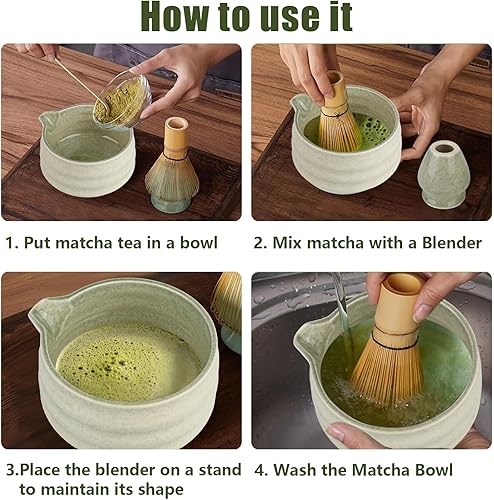 How to use it

1. Put matcha tea in a bowl

2. Mix matcha with a Blender

3.Place the blender on a stand to maintain its shape

4. Wash the Matcha Bowl