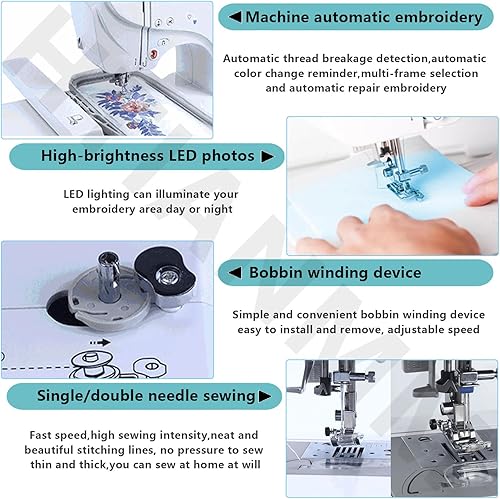 ◀ Machine automatic embroidery

Automatic thread breakage detection,automatic color change reminder,multi-frame selection and automatic repair embroidery

High-brightness LED photos ▶

LED lighting can illuminate your embroidery area day or night

◀ Bobbin winding device

Simple and convenient bobbin winding device easy to install and remove, adjustable speed

Single/double needle sewing ▶

Fast speed,high sewing intensity,neat and beautiful stitching lines, no pressure to sew thin and thick,you can sew at home at will