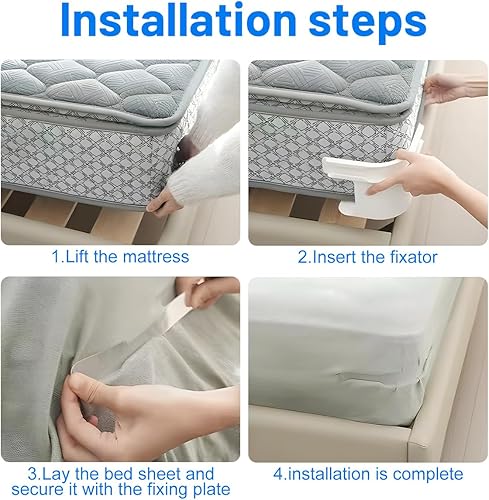 Installation steps

1.Lift the mattress

2.Insert the fixator

3.Lay the bed sheet and secure it with the fixing plate

4.installation is complete