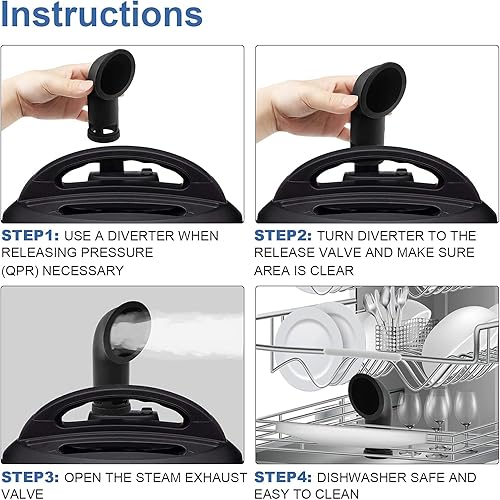 Instructions

STEP1: USE A DIVERTER WHEN RELEASING PRESSURE (QPR) NECESSARY

STEP2: TURN DIVERTER TO THE RELEASE VALVE AND MAKE SURE AREA IS CLEAR

STEP3: OPEN THE STEAM EXHAUST VALVE

STEP4: DISHWASHER SAFE AND EASY TO CLEAN