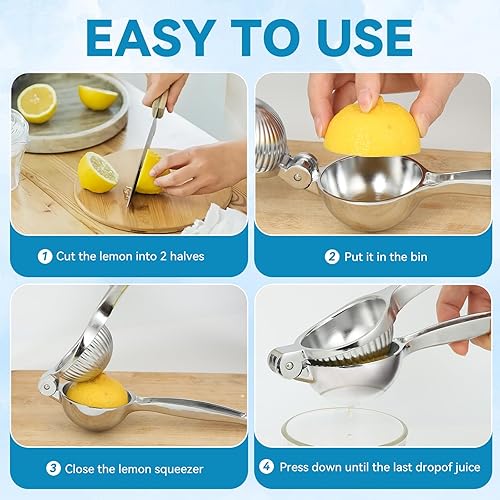 EASY TO USE

1 Cut the lemon into 2 halves

2 Put it in the bin

3 Close the lemon squeezer

4 Press down until the last dropof juice