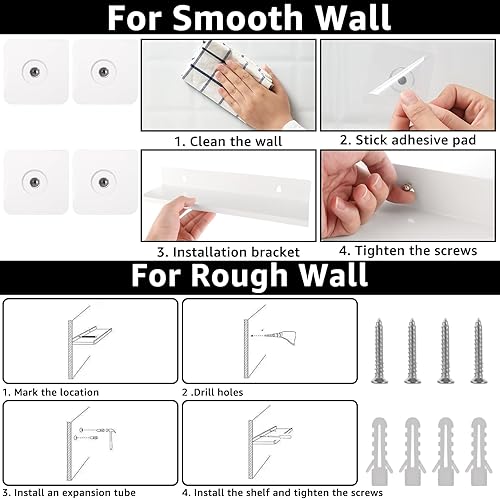 For Smooth Wall

1. Clean the wall

2. Stick adhesive pad

3. Installation bracket

4. Tighten the screws

For Rough Wall

1. Mark the location

2 .Drill holes

3. Install an expansion tube

4. Install the shelf and tighten the screws