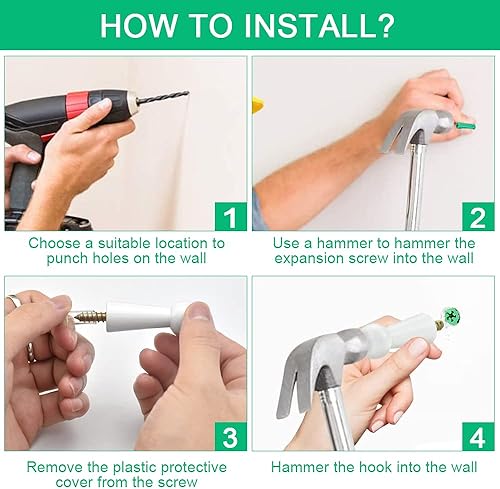 HOW TO INSTALL?

1

Choose a suitable location to punch holes on the wall

2

Use a hammer to hammer the expansion screw into the wall

3

Remove the plastic protective cover from the screw

4

Hammer the hook into the wall