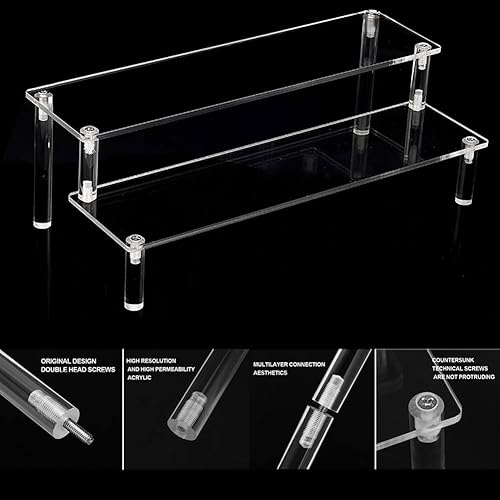 ORIGINAL DESIGN
DOUBLE HEAD SCREWS

HIGH RESOLUTION
AND HIGH PERMEABILITY
ACRYLIC

MULTILAYER CONNECTION
AESTHETICS

COUNTERSUNK
TECHNICAL SCREWS
ARE NOT PROTRUDING