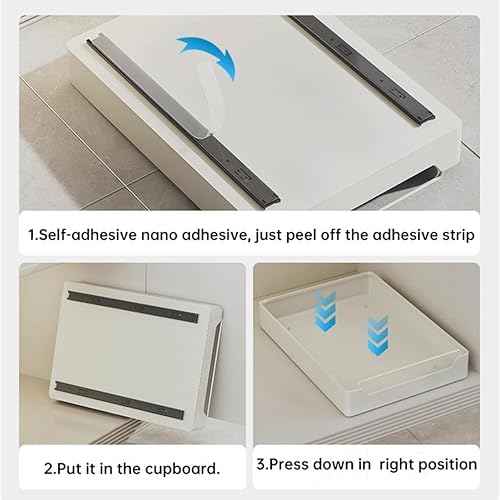 1.Self-adhesive nano adhesive, just peel off the adhesive strip

2.Put it in the cupboard.

3.Press down in  right position