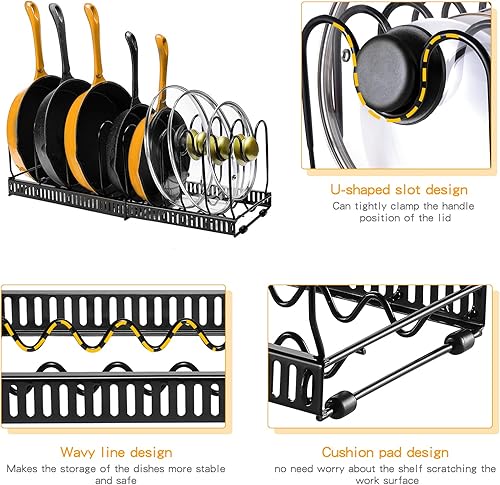 U-shaped slot design
Can tightly clamp the handle position of the lid

Wavy line design
Makes the storage of the dishes more stable and safe

Cushion pad design
no need worry about the shelf scratching the work surface