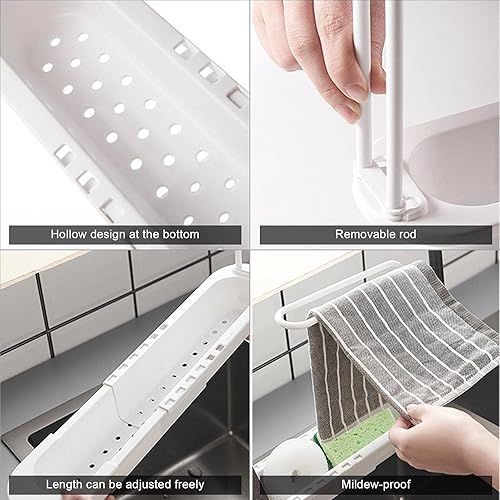 Hollow design at the bottom

Removable rod

Length can be adjusted freely

Mildew-proof