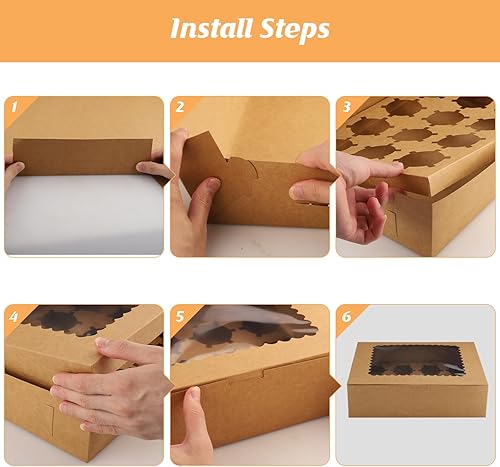 Install Steps

1

2

3

4

5

6