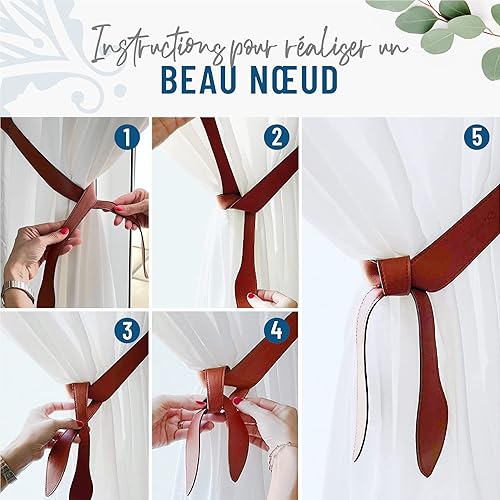 Instructions pour réaliser un
BEAU NŒUD

1
2
5
3
4