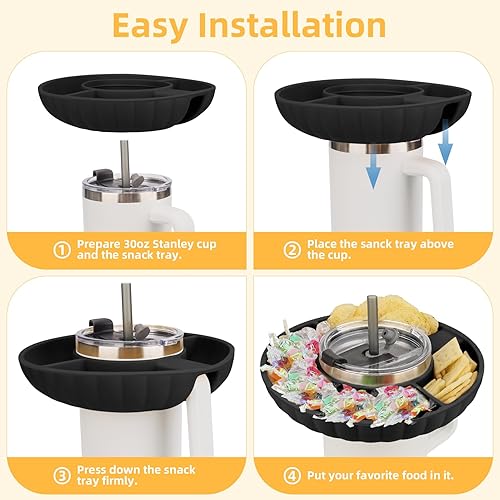 Easy Installation

① Prepare 30oz Stanley cup and the snack tray.

② Place the sanck tray above the cup.

③ Press down the snack tray firmly.

④ Put your favorite food in it.