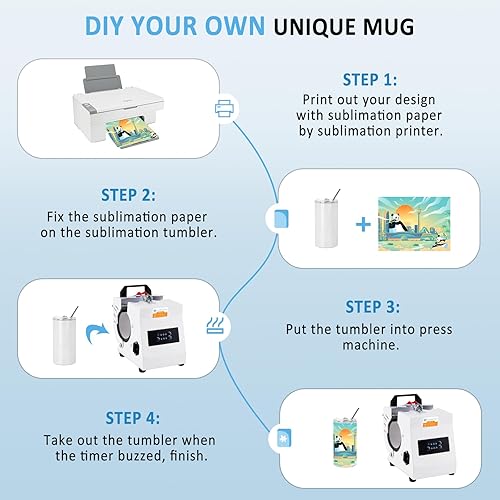 DIY YOUR OWN UNIQUE MUG

STEP 1:
Print out your design with sublimation paper by sublimation printer.

STEP 2:
Fix the sublimation paper on the sublimation tumbler.

+

STEP 3:
Put the tumbler into press machine.

STEP 4:
Take out the tumbler when the timer buzzed, finish.