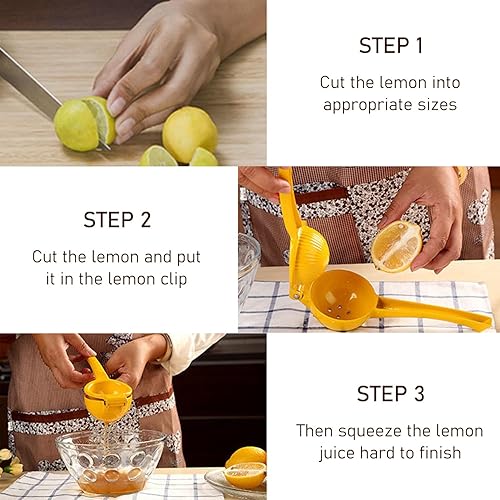 STEP 1

Cut the lemon into appropriate sizes

STEP 2

Cut the lemon and put it in the lemon clip

STEP 3

Then squeeze the lemon juice hard to finish