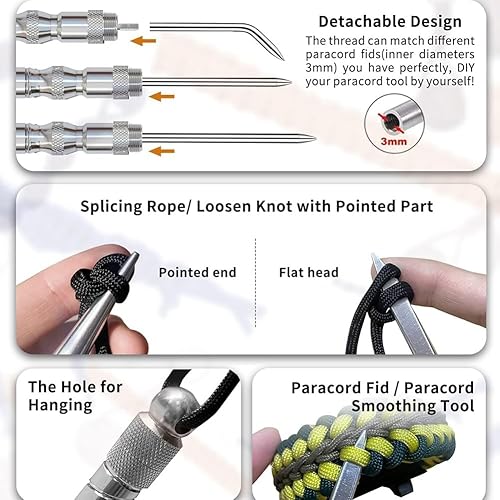 Detachable Design
The thread can match different paracord fids(inner diameters 3mm) you have perfectly, DIY your paracord tool by yourself!

3mm

Splicing Rope/ Loosen Knot with Pointed Part

Pointed end

Flat head

The Hole for Hanging

Paracord Fid / Paracord Smoothing Tool