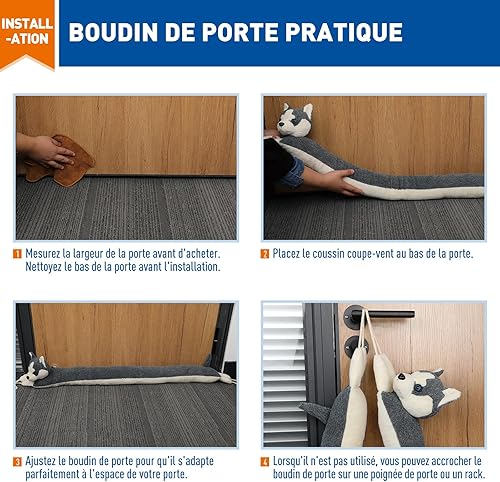 INSTALL-ATION

BOUDIN DE PORTE PRATIQUE

1 Mesurez la largeur de la porte avant d'acheter. Nettoyez le bas de la porte avant l'installation.

2 Placez le coussin coupe-vent au bas de la porte.

3 Ajustez le boudin de porte pour qu'il s'adapte parfaitement à l'espace de votre porte.

4 Lorsqu'il n'est pas utilisé, vous pouvez accrocher le boudin de porte sur une poignée de porte ou un rack.