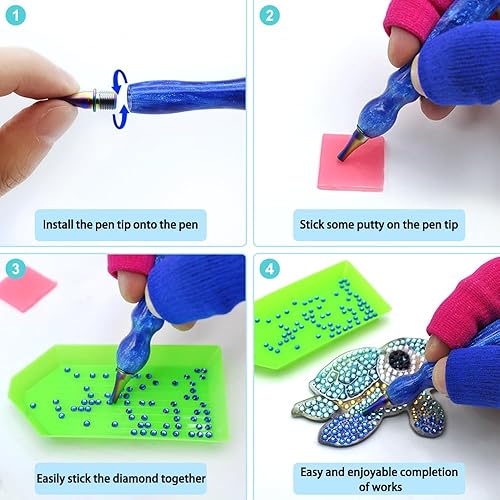 1

Install the pen tip onto the pen

2

Stick some putty on the pen tip

3

Easily stick the diamond together

4

Easy and enjoyable completion of works