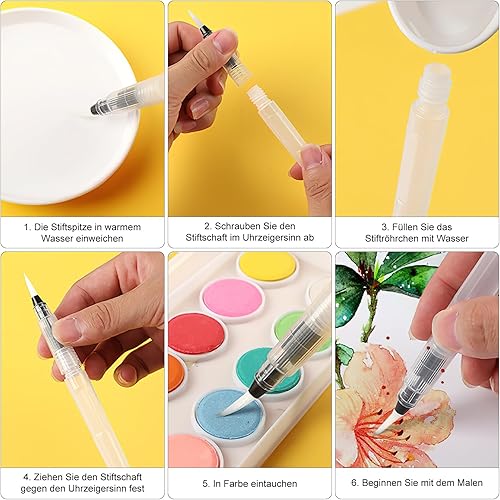 1. Die Stiftspitze in warmem Wasser einweichen

2. Schrauben Sie den Stiftschaft im Uhrzeigersinn ab

3. Füllen Sie das Stiftröhrchen mit Wasser

4. Ziehen Sie den Stiftschaft gegen den Uhrzeigersinn fest

5. In Farbe eintauchen

6. Beginnen Sie mit dem Malen